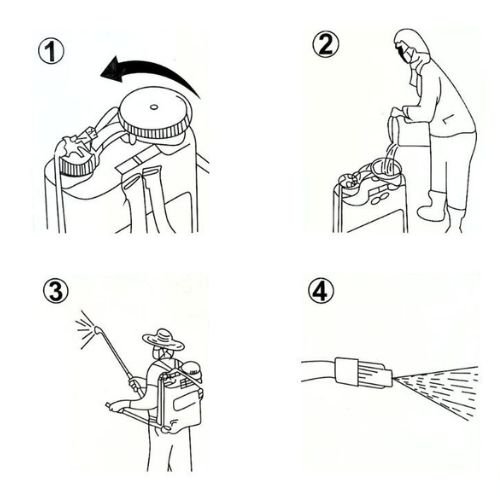 ①

②

③

④